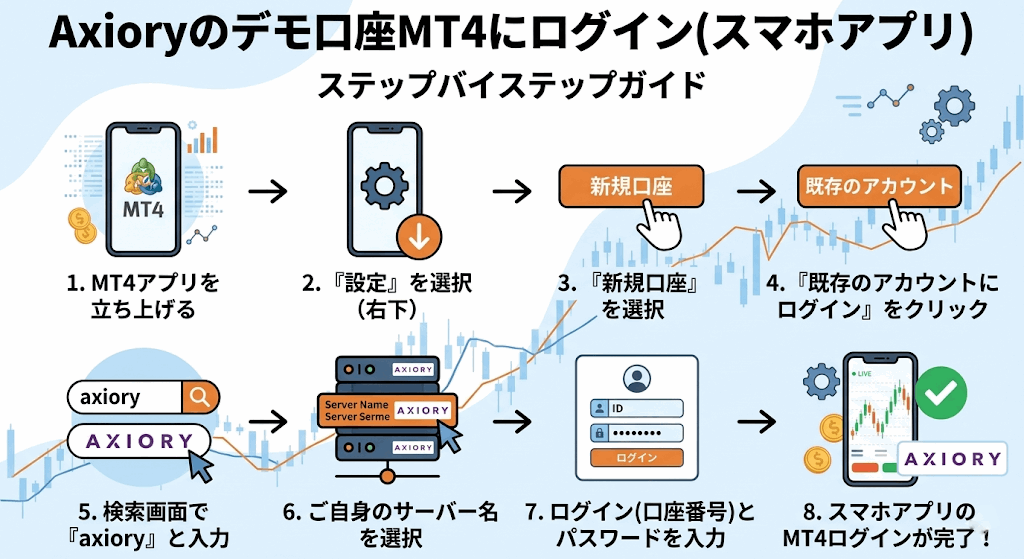 Axioryのデモ口座MT4にログイン(スマホアプリ)

ステップバイステップガイド

MT4

1. MT4アプリを立ち上げる

2.『設定』を選択(右下)

新規口座

3.『新規口座』を選択

既存のアカウント

4.『既存のアカウントにログイン』をクリック

axiory

AXIORY

5. 検索画面で『axiory』と入力

AXIORY

Server Name
Server Serme

AXIORY

AXIORY

6. ご自身のサーバー名を選択

ID

••••••••

ログイン

7. ログイン(口座番号)とパスワードを入力

LIVE

AXIORY

8. スマホアプリのMT4ログインが完了！